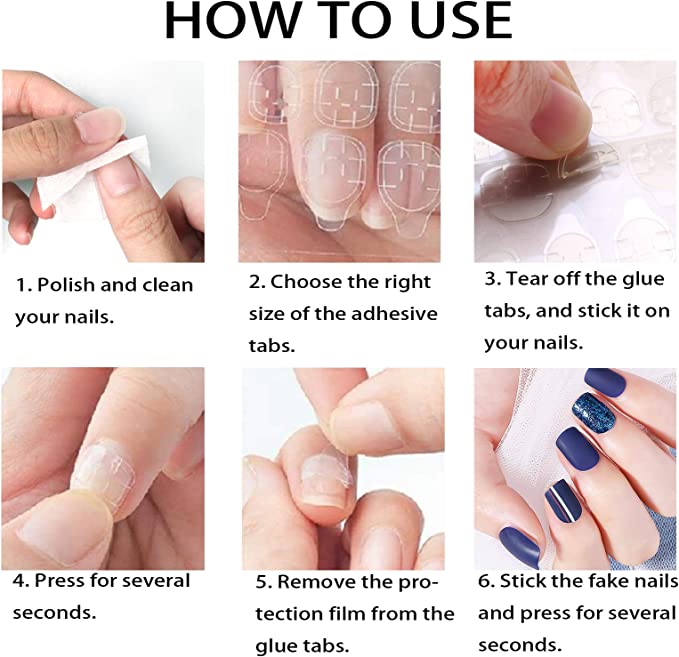 HOW TO USE

1. Polish and clean your nails.

2. Choose the right size of the adhesive tabs.

3. Tear off the glue tabs, and stick it on your nails.

4. Press for several seconds.

5. Remove the protection film from the glue tabs.

6. Stick the fake nails and press for several seconds.