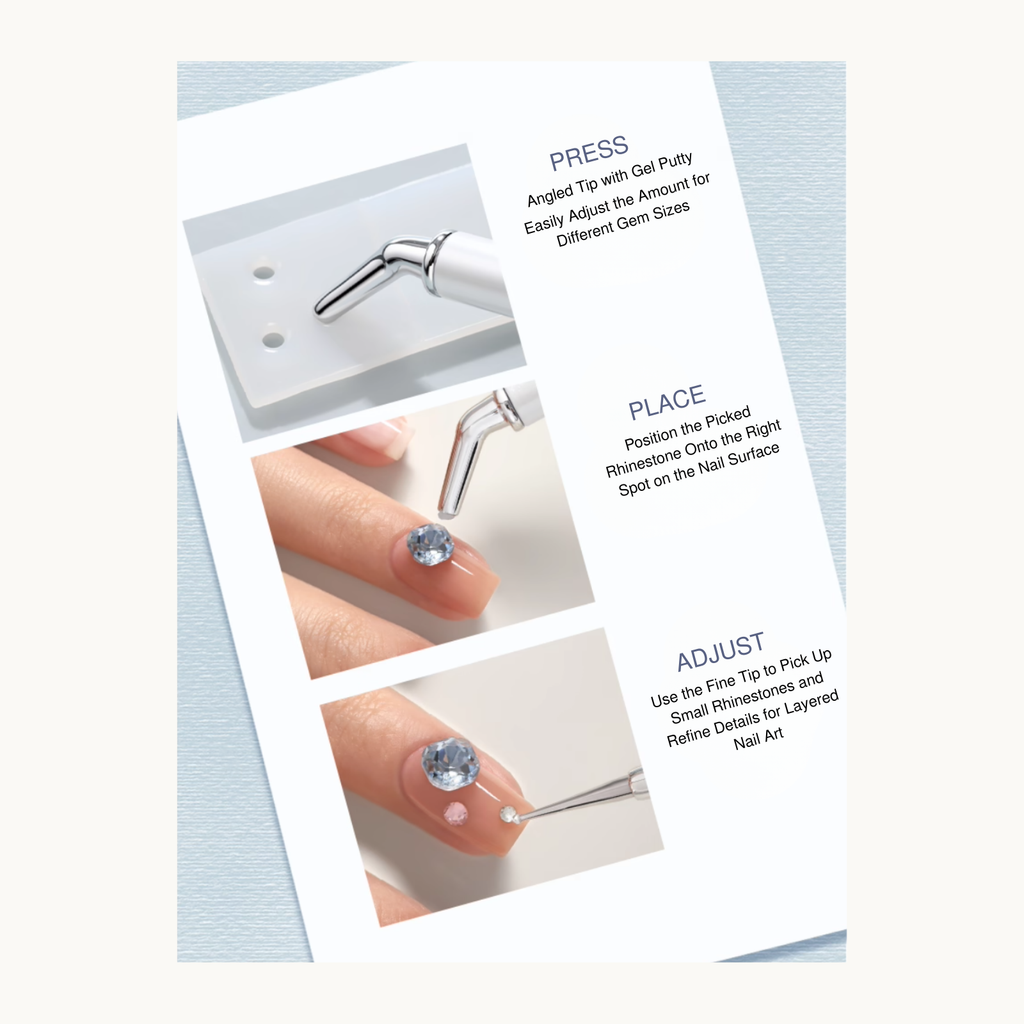 PRESS
Angled Tip with Gel Putty
Easily Adjust the Amount for Different Gem Sizes

PLACE
Position the Picked Rhinestone Onto the Right Spot on the Nail Surface

ADJUST
Use the Fine Tip to Pick Up Small Rhinestones and Refine Details for Layered Nail Art