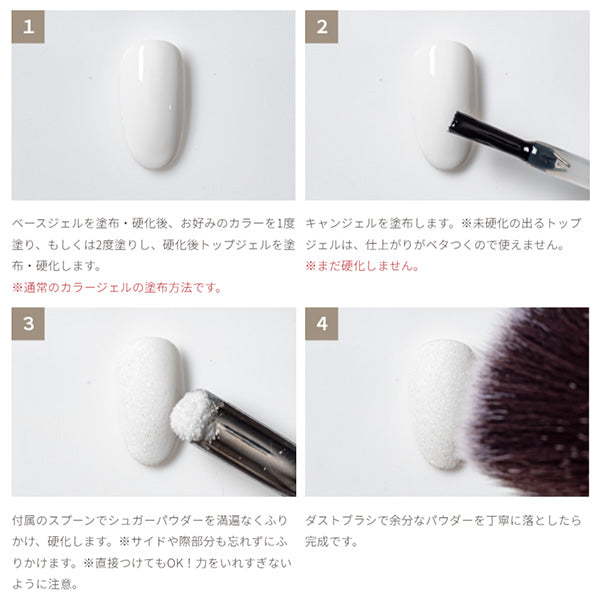 1

ベースジェルを塗布・硬化後、お好みのカラーを1度塗り、もしくは2度塗りし、硬化後トップジェルを塗布・硬化します。
※通常のカラージェルの塗布方法です。

2

キャンジェルを塗布します。※未硬化の出るトップジェルは、仕上がりがベタつくので使えません。
※まだ硬化しません。

3

付属のスプーンでシュガーパウダーを満遍なくふりかけ、硬化します。※サイドや際部分も忘れずにふりかけます。※直接つけてもOK！力をいれすぎないように注意。

4

ダストブラシで余分なパウダーを丁寧に落としたら完成です。